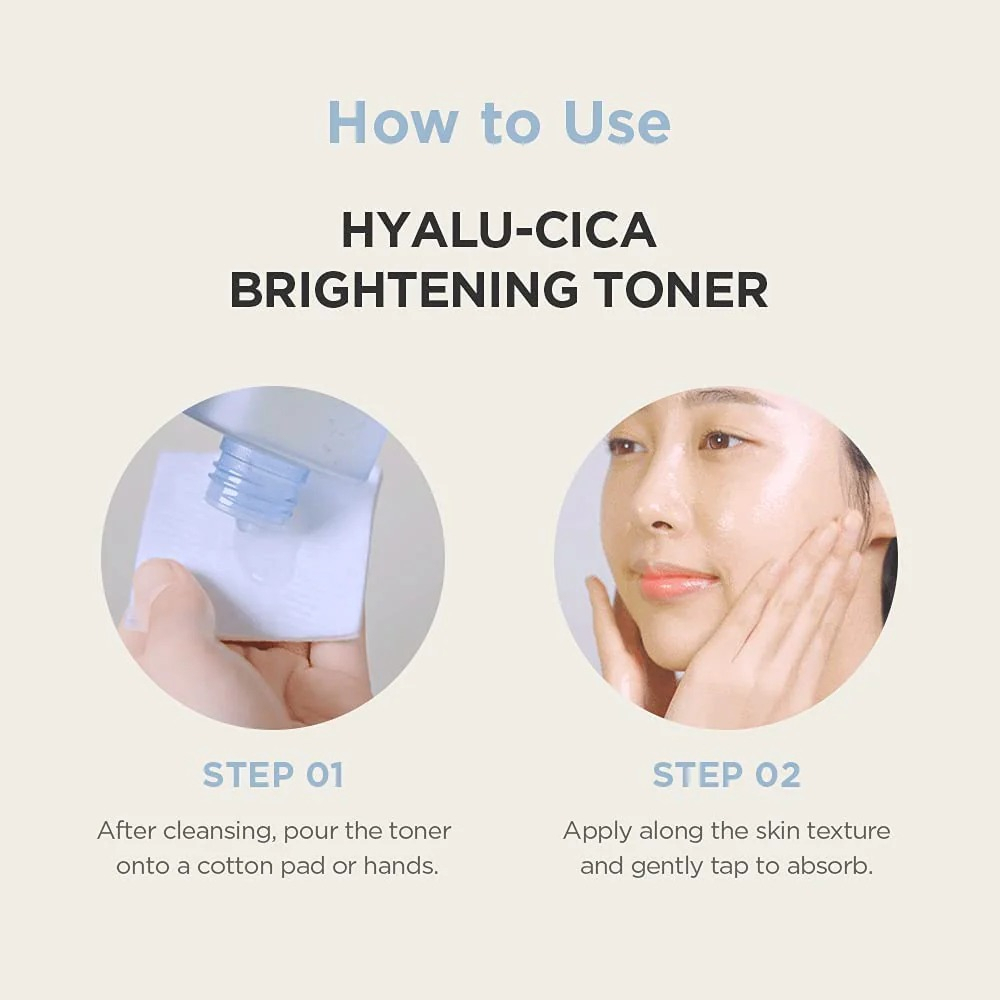 How to Use

HYALU-CICA BRIGHTENING TONER

STEP 01

After cleansing, pour the toner onto a cotton pad or hands.

STEP 02

Apply along the skin texture and gently tap to absorb.