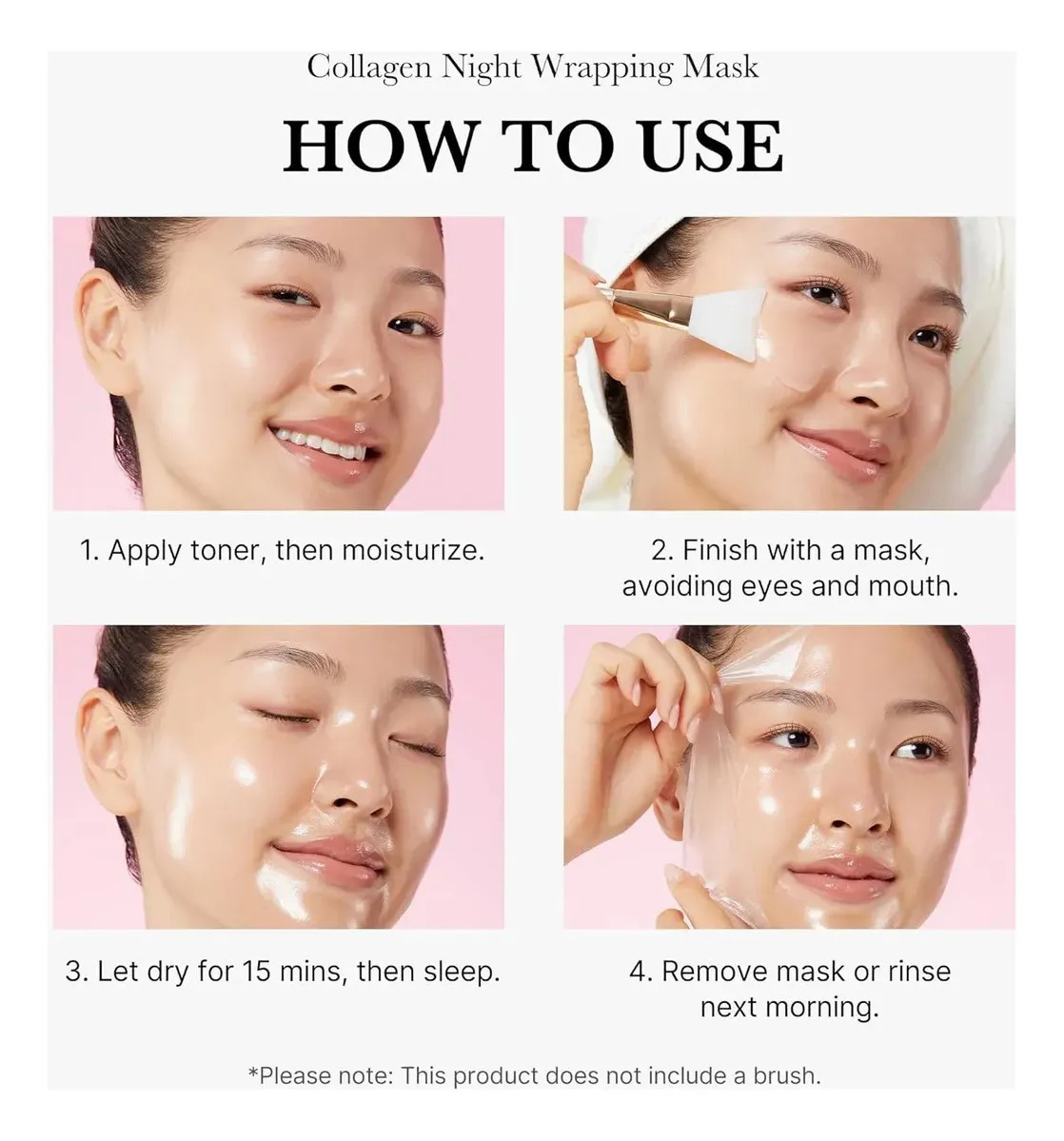 Collagen Night Wrapping Mask

HOW TO USE

1. Apply toner, then moisturize.

2. Finish with a mask, avoiding eyes and mouth.

3. Let dry for 15 mins, then sleep.

4. Remove mask or rinse next morning.

*Please note: This product does not include a brush.