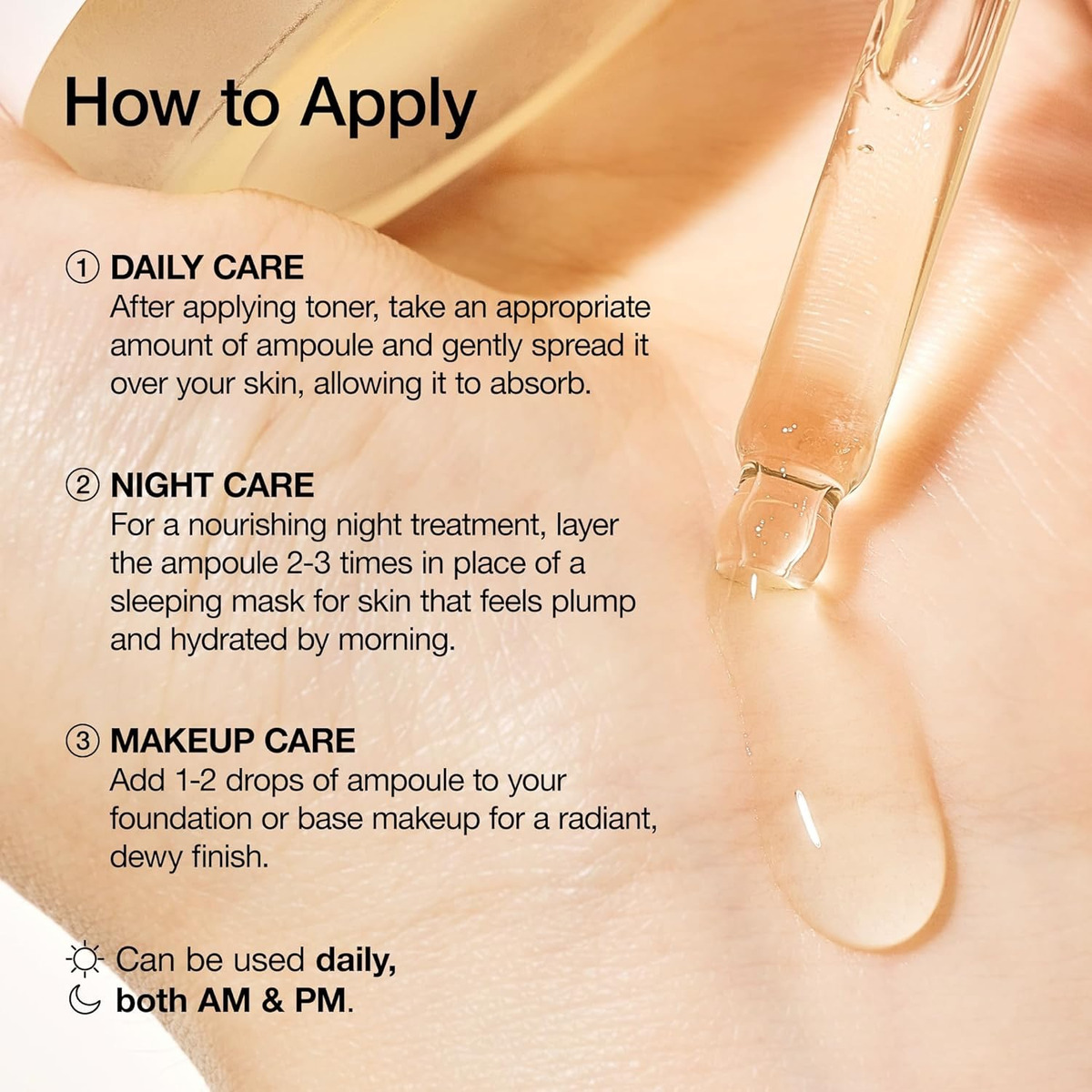 How to Apply

① DAILY CARE
After applying toner, take an appropriate amount of ampoule and gently spread it over your skin, allowing it to absorb.

② NIGHT CARE
For a nourishing night treatment, layer the ampoule 2-3 times in place of a sleeping mask for skin that feels plump and hydrated by morning.

③ MAKEUP CARE
Add 1-2 drops of ampoule to your foundation or base makeup for a radiant, dewy finish.

Can be used daily, both AM & PM.