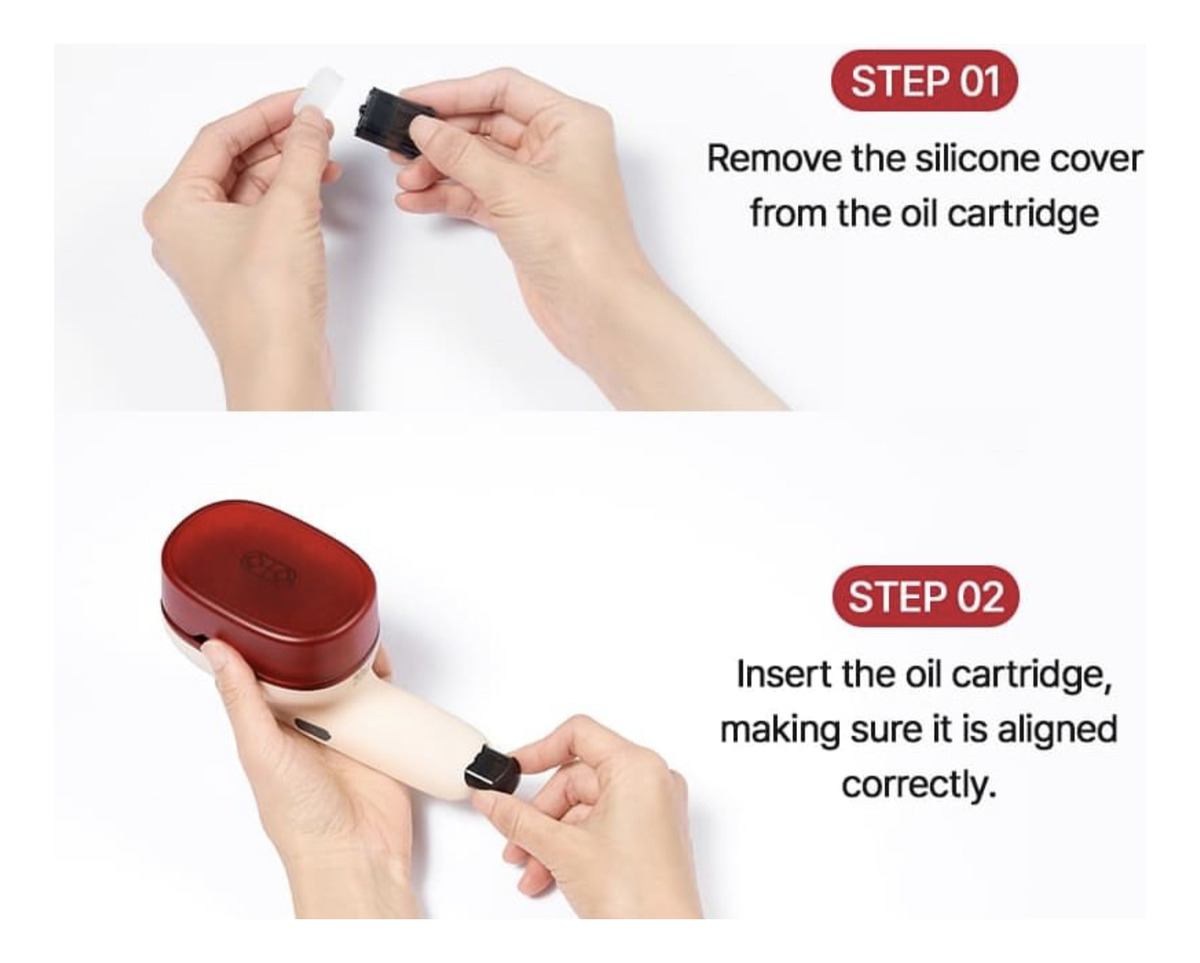 STEP 01

Remove the silicone cover from the oil cartridge

STEP 02

Insert the oil cartridge, making sure it is aligned correctly.